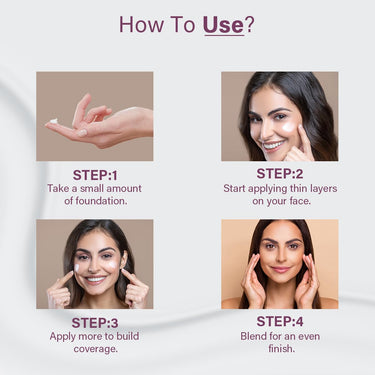 How To Use?

STEP:1
Take a small amount of foundation.

STEP:2
Start applying thin layers on your face.

STEP:3
Apply more to build coverage.

STEP:4
Blend for an even finish.